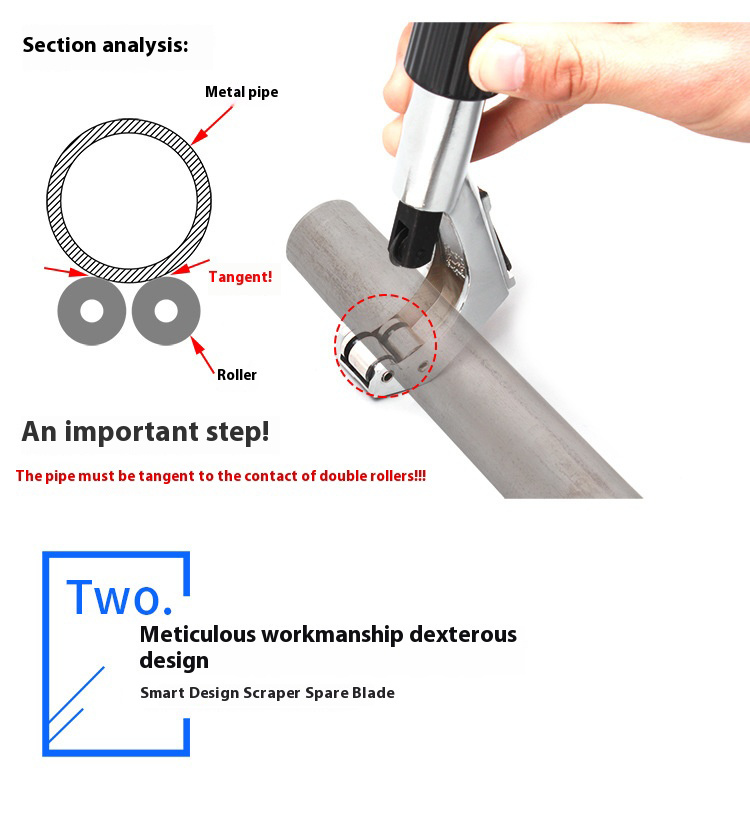 Section analysis:

Metal pipe

Tangent!

Roller

An important step!

The pipe must be tangent to the contact of double rollers!!!

Two.

Meticulous workmanship dexterous design

Smart Design Scraper Spare Blade